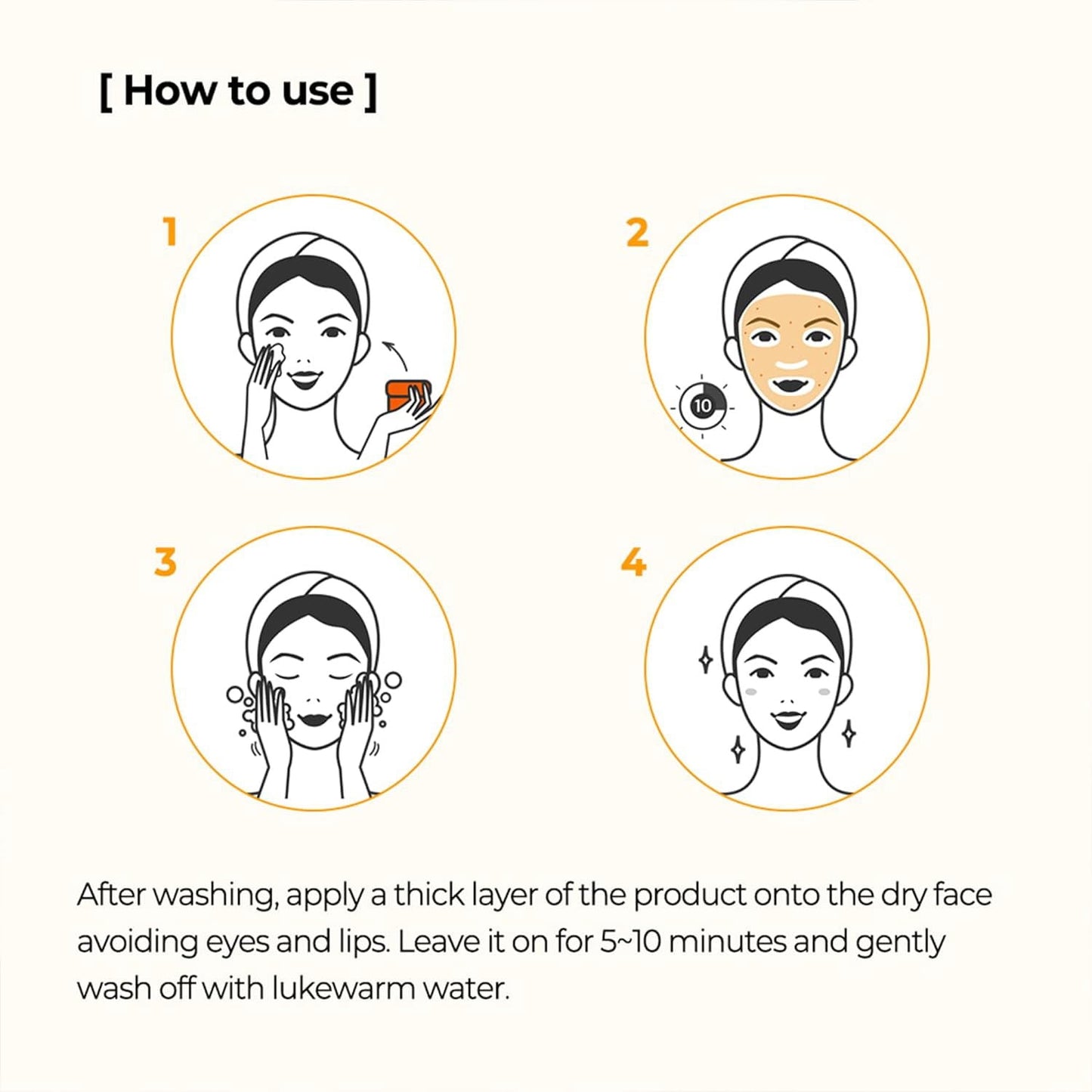 [ How to use ]

1

2

10

3

4

After washing, apply a thick layer of the product onto the dry face avoiding eyes and lips. Leave it on for 5~10 minutes and gently wash off with lukewarm water.