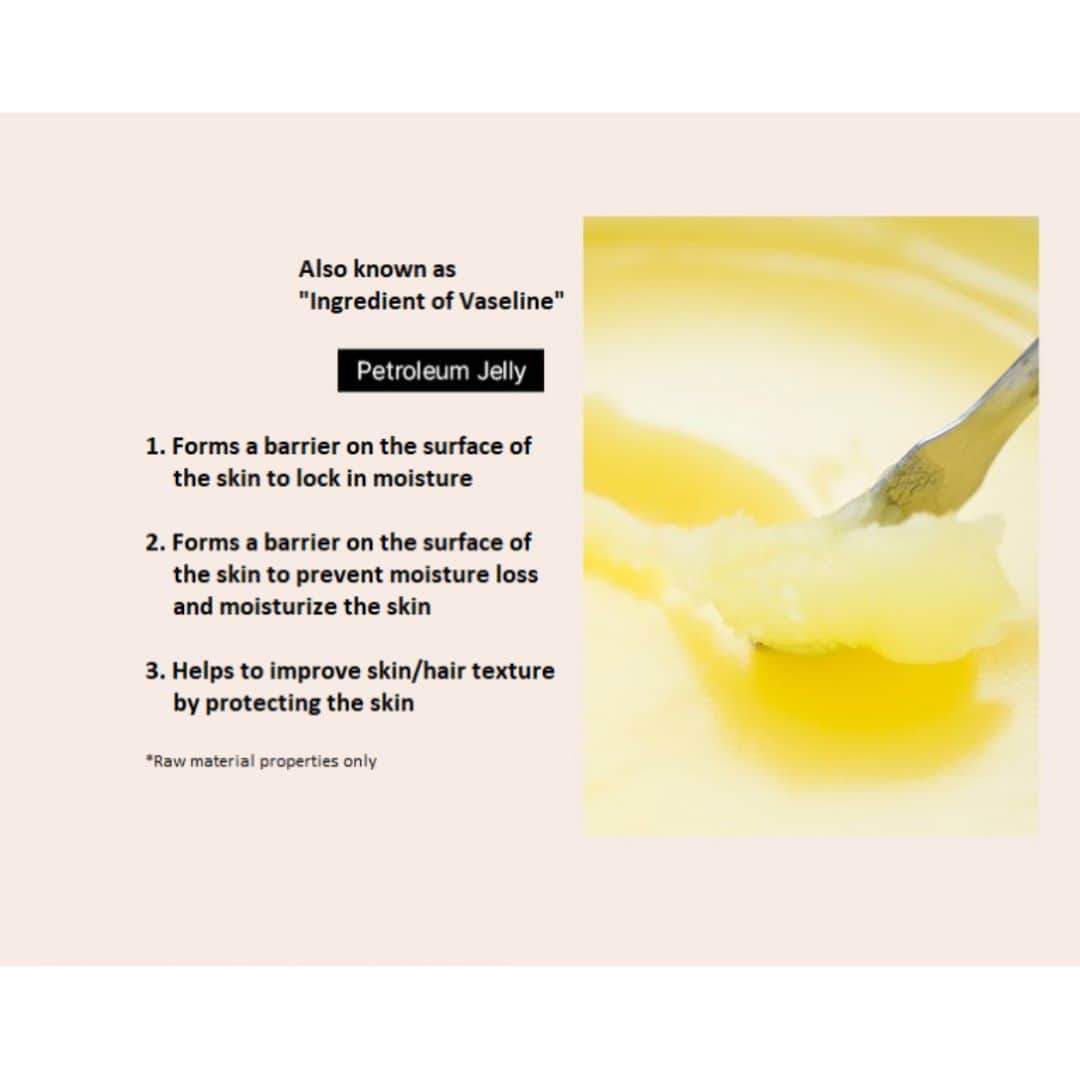 Also known as
"Ingredient of Vaseline"

Petroleum Jelly

1. Forms a barrier on the surface of the skin to lock in moisture

2. Forms a barrier on the surface of the skin to prevent moisture loss and moisturize the skin

3. Helps to improve skin/hair texture by protecting the skin

*Raw material properties only